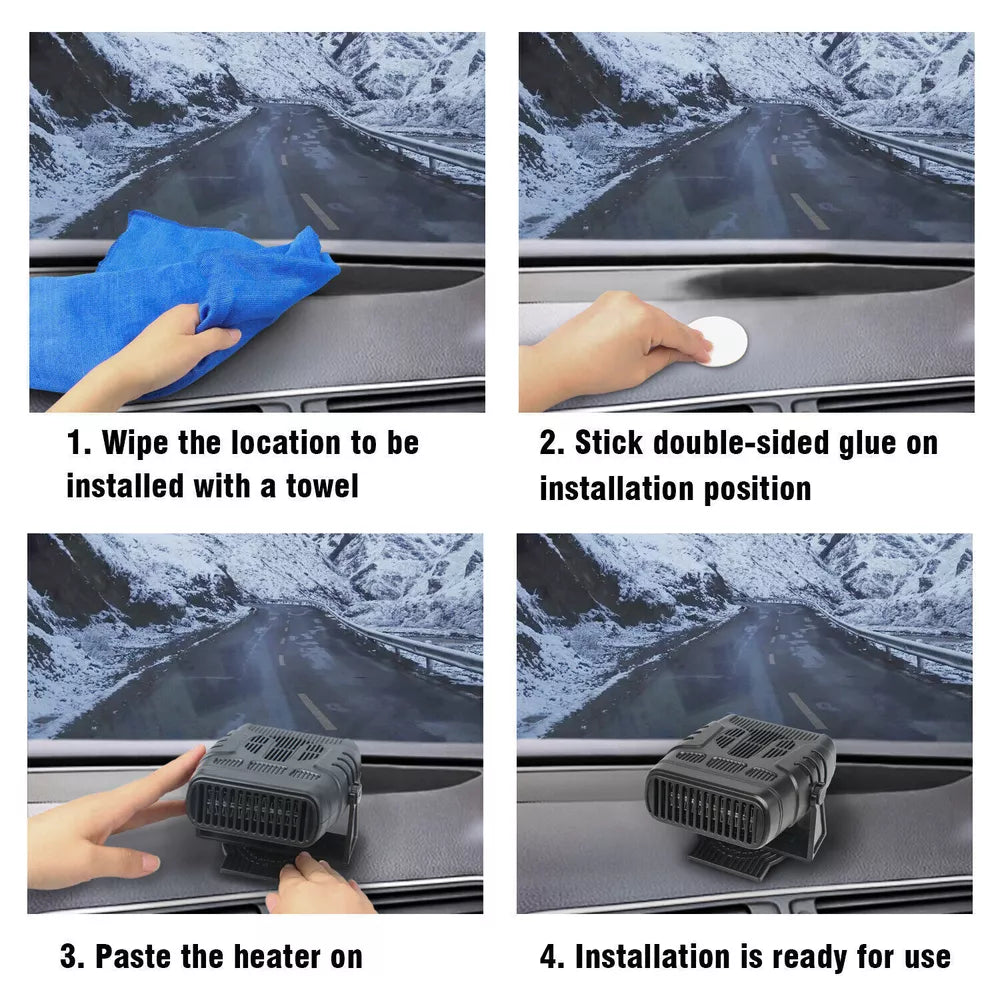 1. Wipe the location to be installed with a towel

2. Stick double-sided glue on installation position

3. Paste the heater on

4. Installation is ready for use