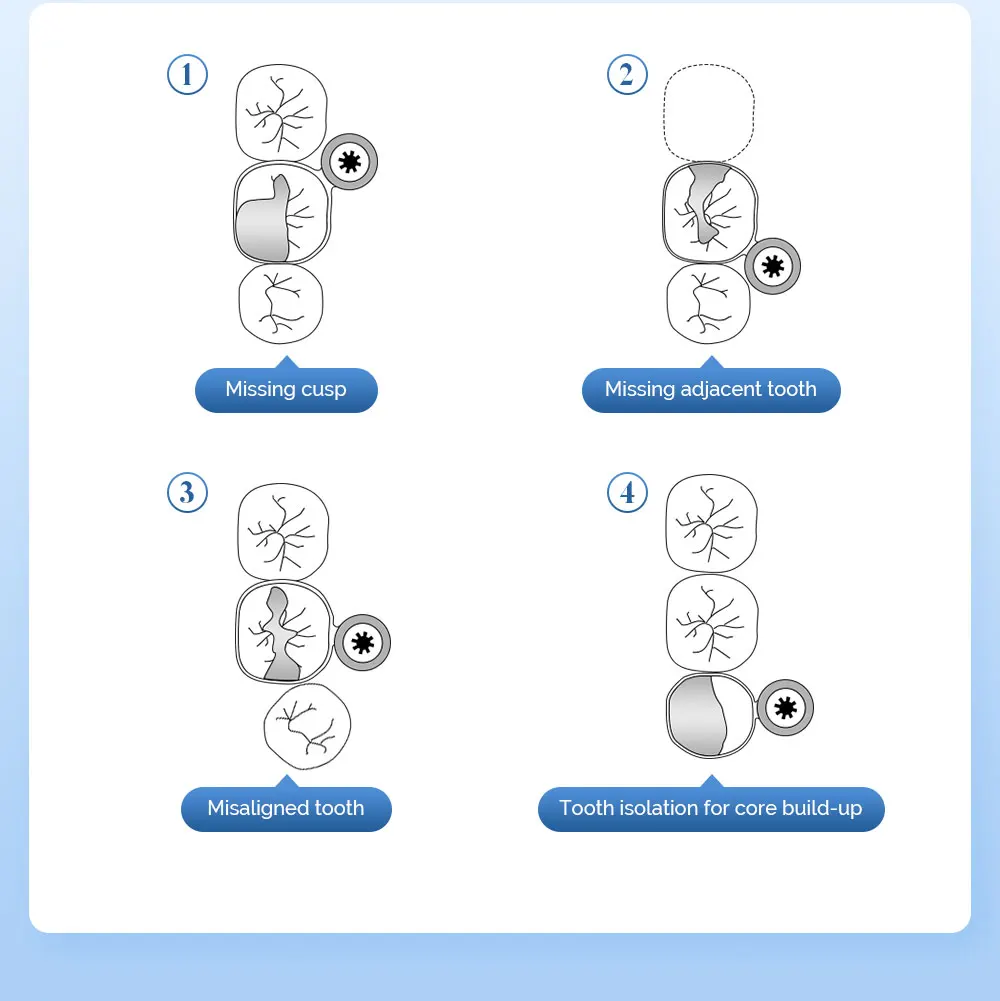 1

Missing cusp

2

Missing adjacent tooth

3

Misaligned tooth

4

Tooth isolation for core build-up