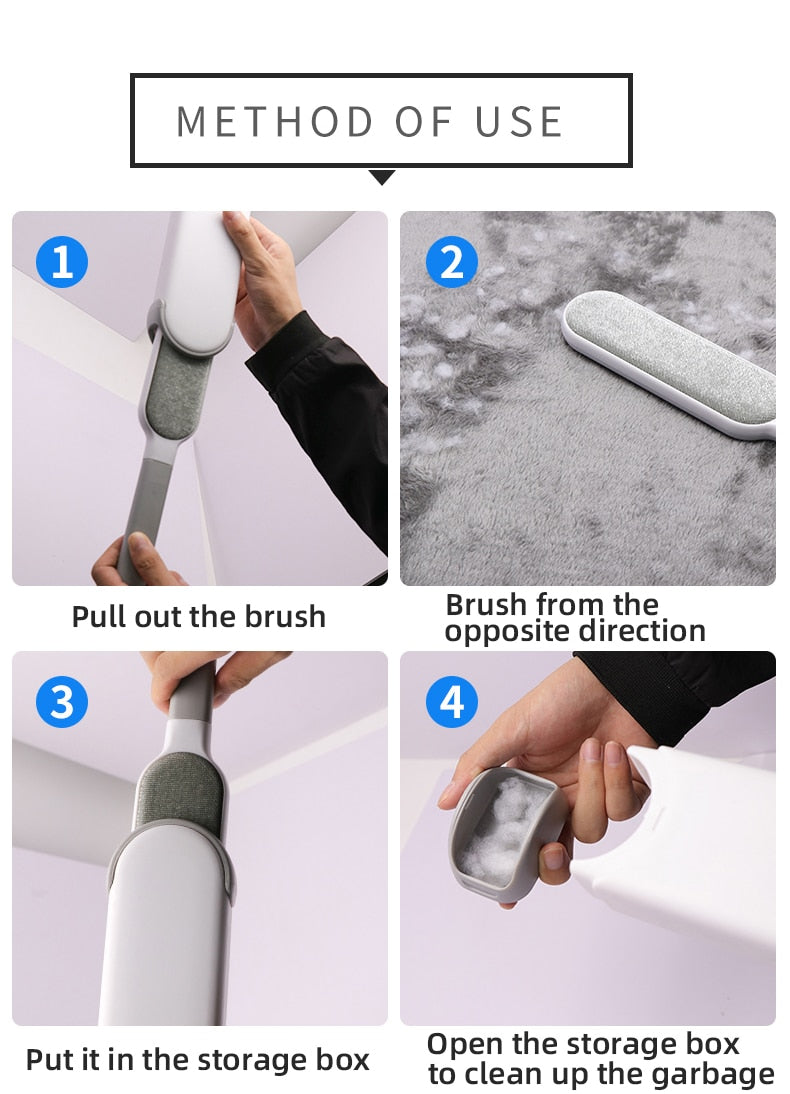 METHOD OF USE

1

Pull out the brush

2

Brush from the opposite direction

3

Put it in the storage box

4

Open the storage box to clean up the garbage