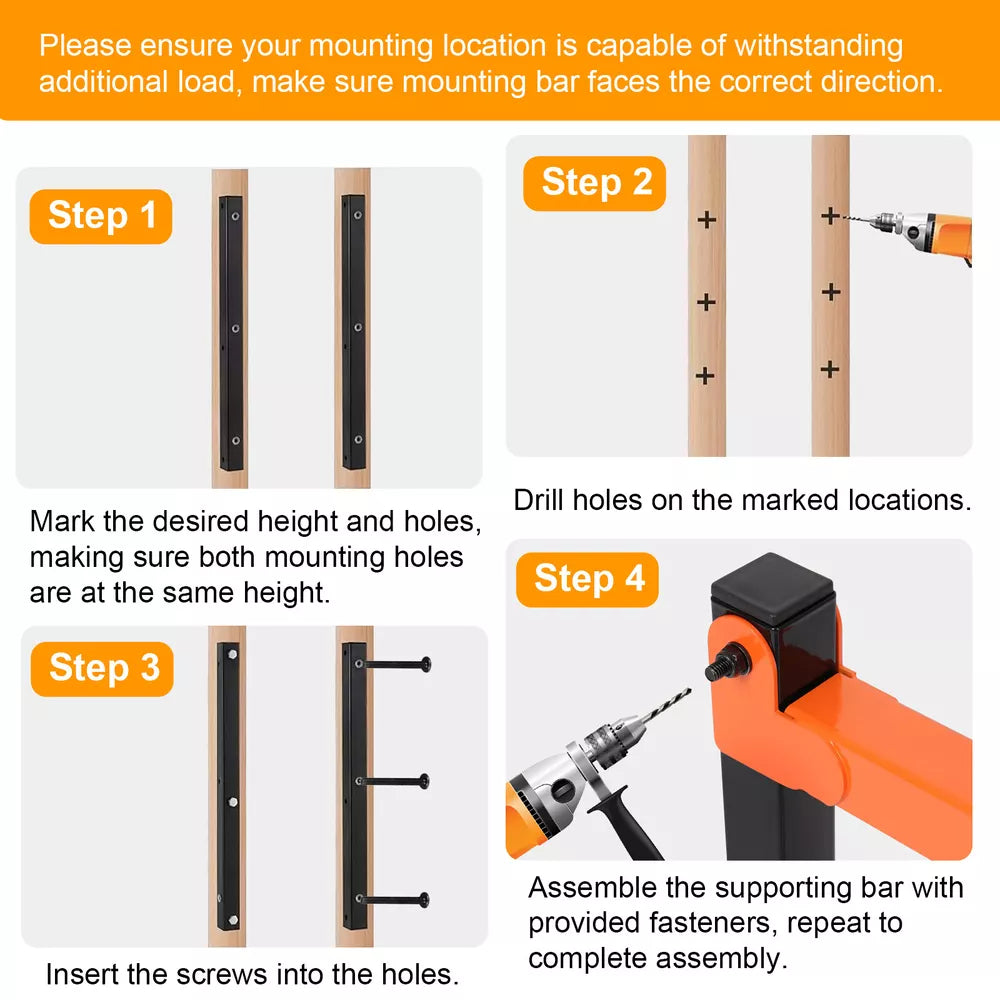 Please ensure your mounting location is capable of withstanding additional load, make sure mounting bar faces the correct direction.

Step 1

Mark the desired height and holes, making sure both mounting holes are at the same height.

Step 2

Drill holes on the marked locations.

Step 3

Insert the screws into the holes.

Step 4

Assemble the supporting bar with provided fasteners, repeat to complete assembly.