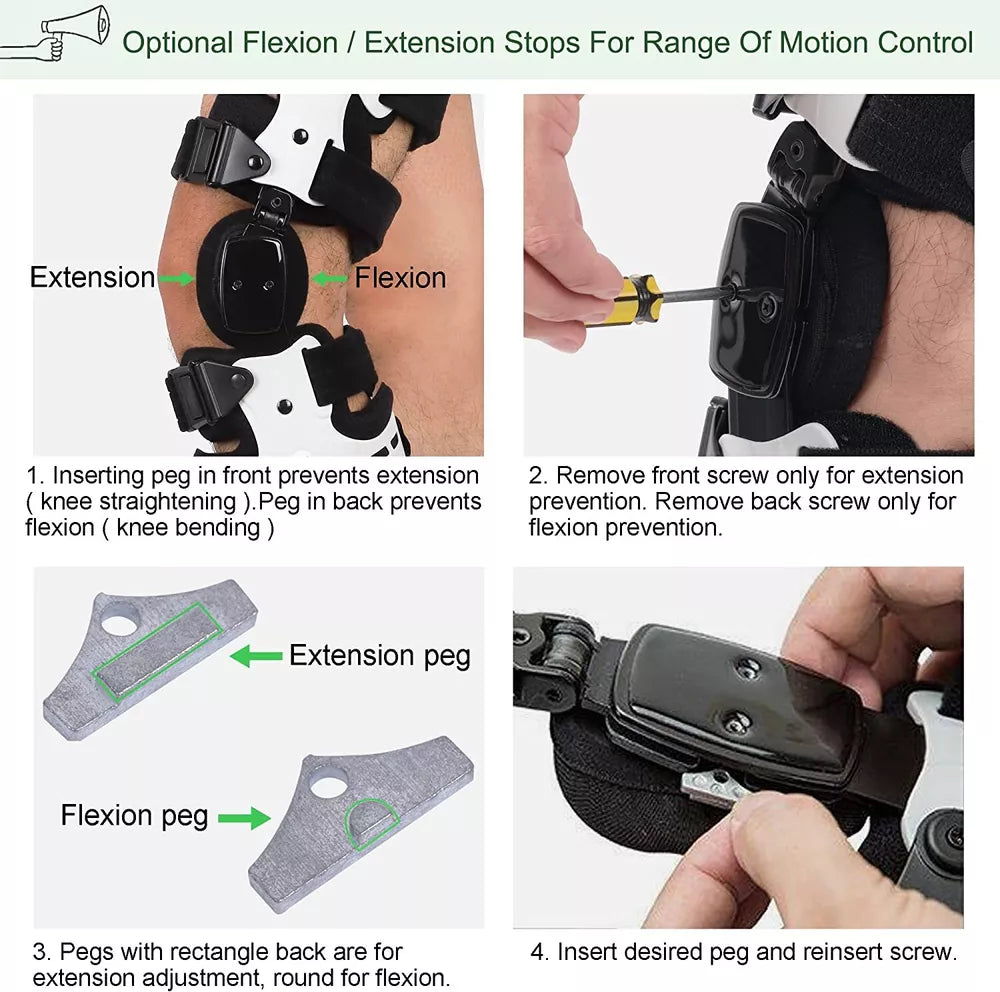 Optional Flexion / Extension Stops For Range Of Motion Control

Extension

Flexion

1. Inserting peg in front prevents extension ( knee straightening ).Peg in back prevents flexion ( knee bending )

2. Remove front screw only for extension prevention. Remove back screw only for flexion prevention.

Extension peg

Flexion peg

3. Pegs with rectangle back are for extension adjustment, round for flexion.

4. Insert desired peg and reinsert screw.